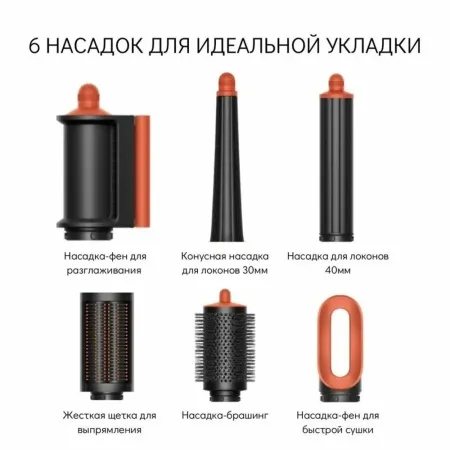 6 НАСАДОК ДЛЯ ИДЕАЛЬНОЙ УКЛАДКИ

Насадка-фен для разглаживания

Конусная насадка для локонов 30мм

Насадка для локонов 40мм

Жесткая щетка для выпрямления

Насадка-брашинг

Насадка-фен для быстрой сушки