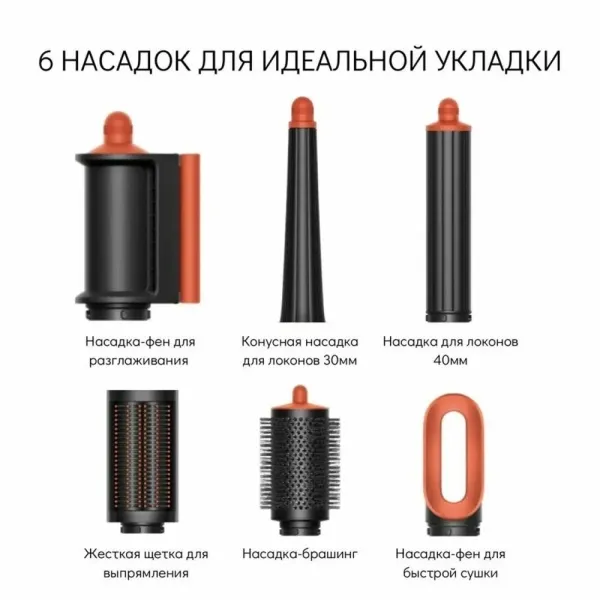 6 НАСАДОК ДЛЯ ИДЕАЛЬНОЙ УКЛАДКИ

Насадка-фен для разглаживания

Конусная насадка для локонов 30мм

Насадка для локонов 40мм

Жесткая щетка для выпрямления

Насадка-брашинг

Насадка-фен для быстрой сушки